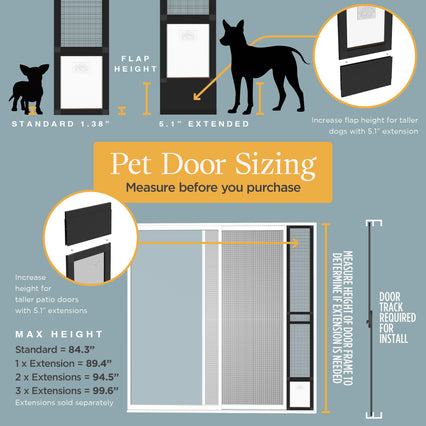 FLAP HEIGHT

STANDARD 1.38"

5.1" EXTENDED

Increase flap height for taller dogs with 5.1" extension

Pet Door Sizing

Measure before you purchase

Increase height for taller patio doors with 5.1" extensions

MAX HEIGHT

Standard = 84.3"

1 x Extension = 89.4"

2 x Extensions = 94.5"

3 x Extensions = 99.6"

Extensions sold separately

MEASURE HEIGHT OF DOOR FRAME TO DETERMINE IF EXTENSION IS NEEDED

DOOR TRACK REQUIRED FOR INSTALL