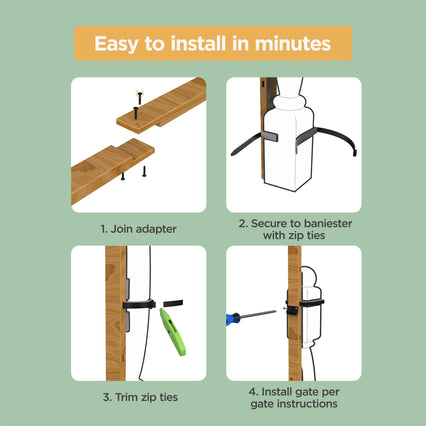 Easy to install in minutes

1. Join adapter

2. Secure to baniester with zip ties

3. Trim zip ties

4. Install gate per gate instructions