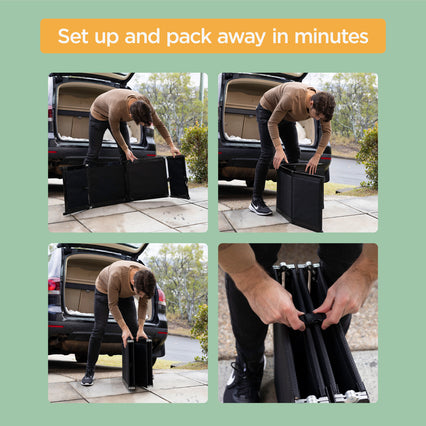 Set up and pack away in minutes