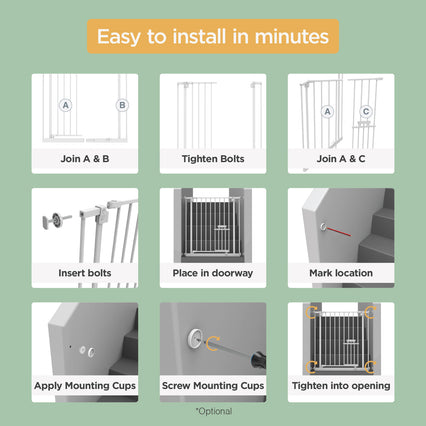 Easy to install in minutes

A

B

Join A & B

Tighten Bolts

A

C

Join A & C

Insert bolts

Place in doorway

Mark location

Apply Mounting Cups

Screw Mounting Cups

Tighten into opening

*Optional