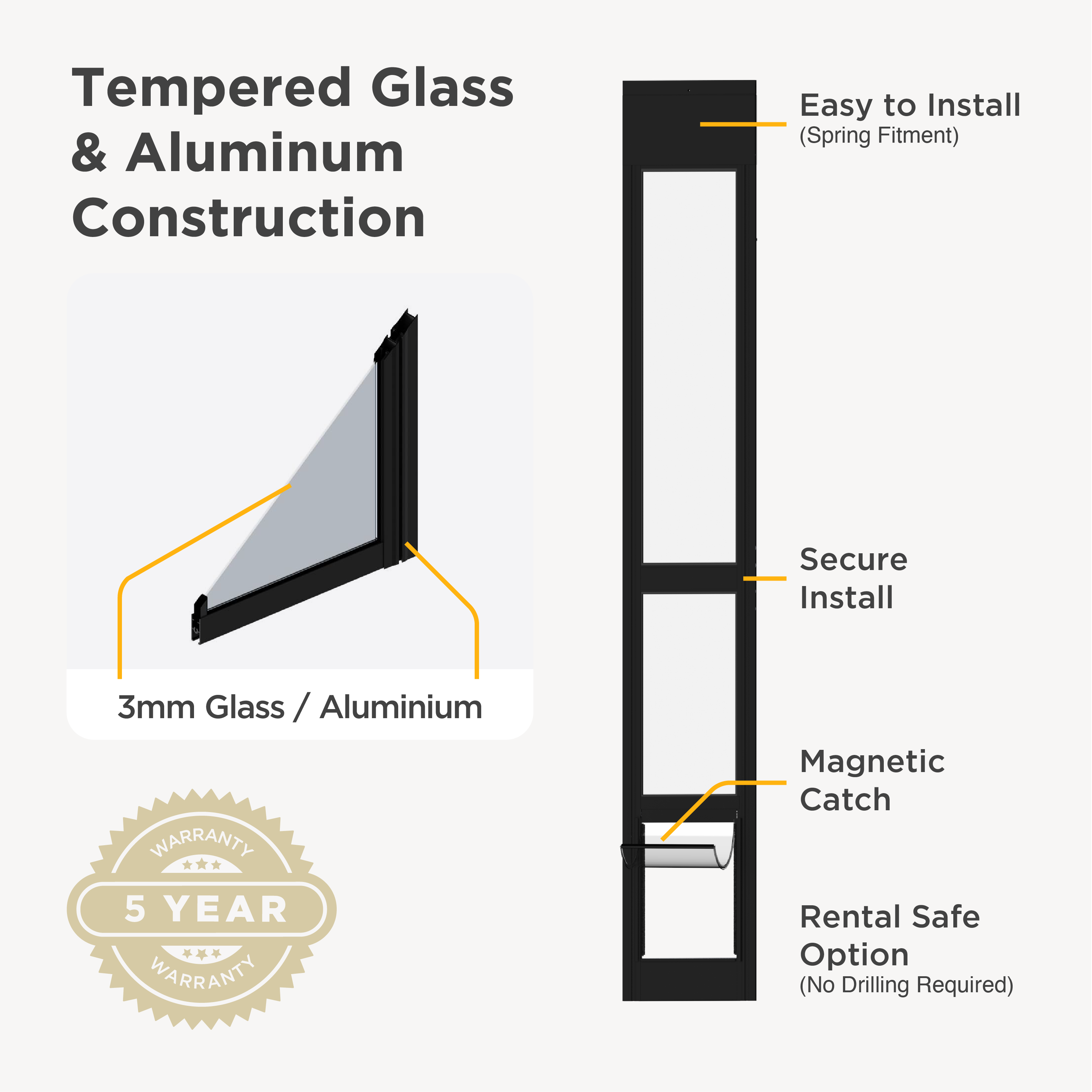 Tempered Glass & Aluminum Construction

3mm Glass / Aluminium

WARRANTY
5 YEAR
WARRANTY

Easy to Install
(Spring Fitment)

Secure Install

Magnetic Catch

Rental Safe Option
(No Drilling Required)