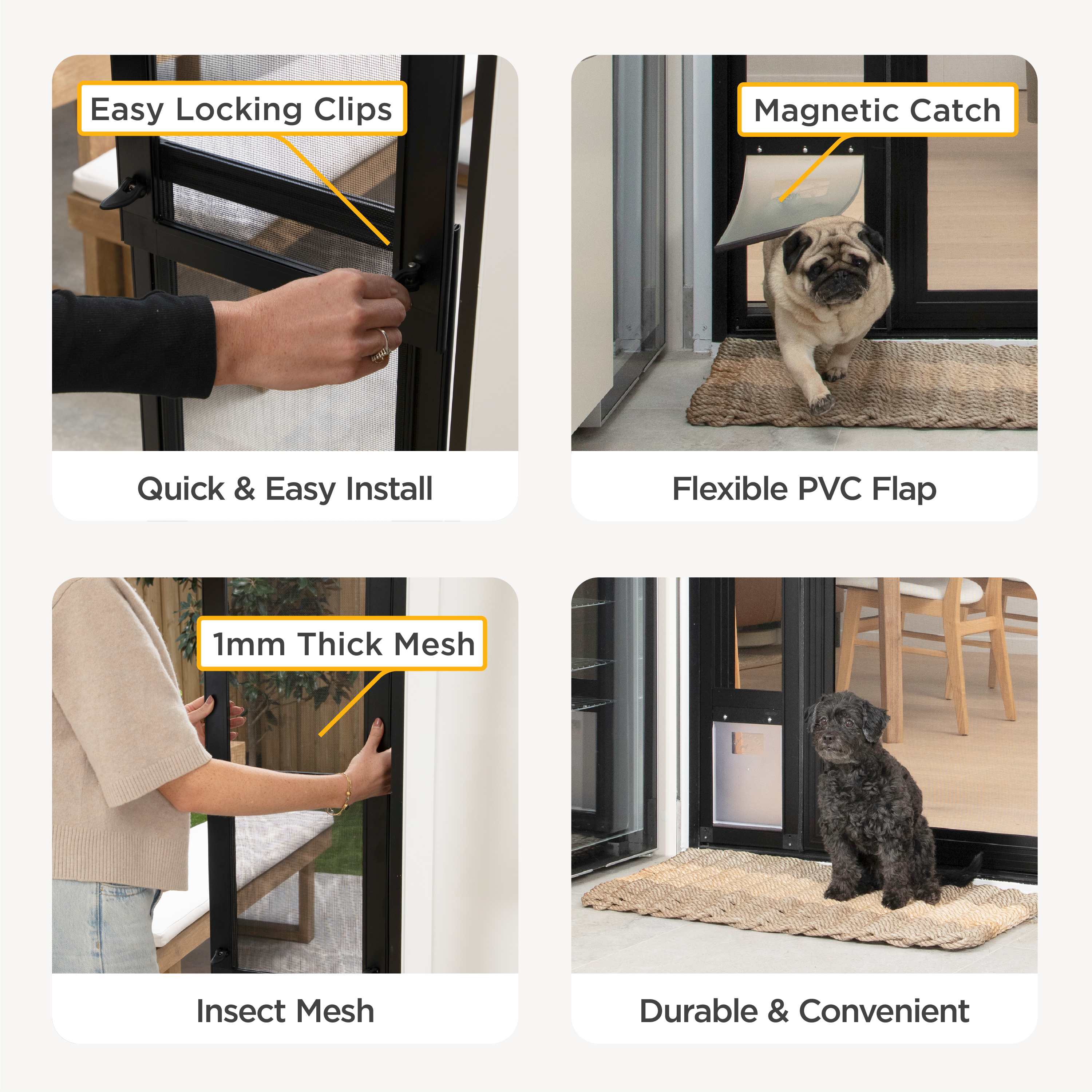 Easy Locking Clips

Quick & Easy Install

Magnetic Catch

Flexible PVC Flap

1mm Thick Mesh

Insect Mesh

Durable & Convenient