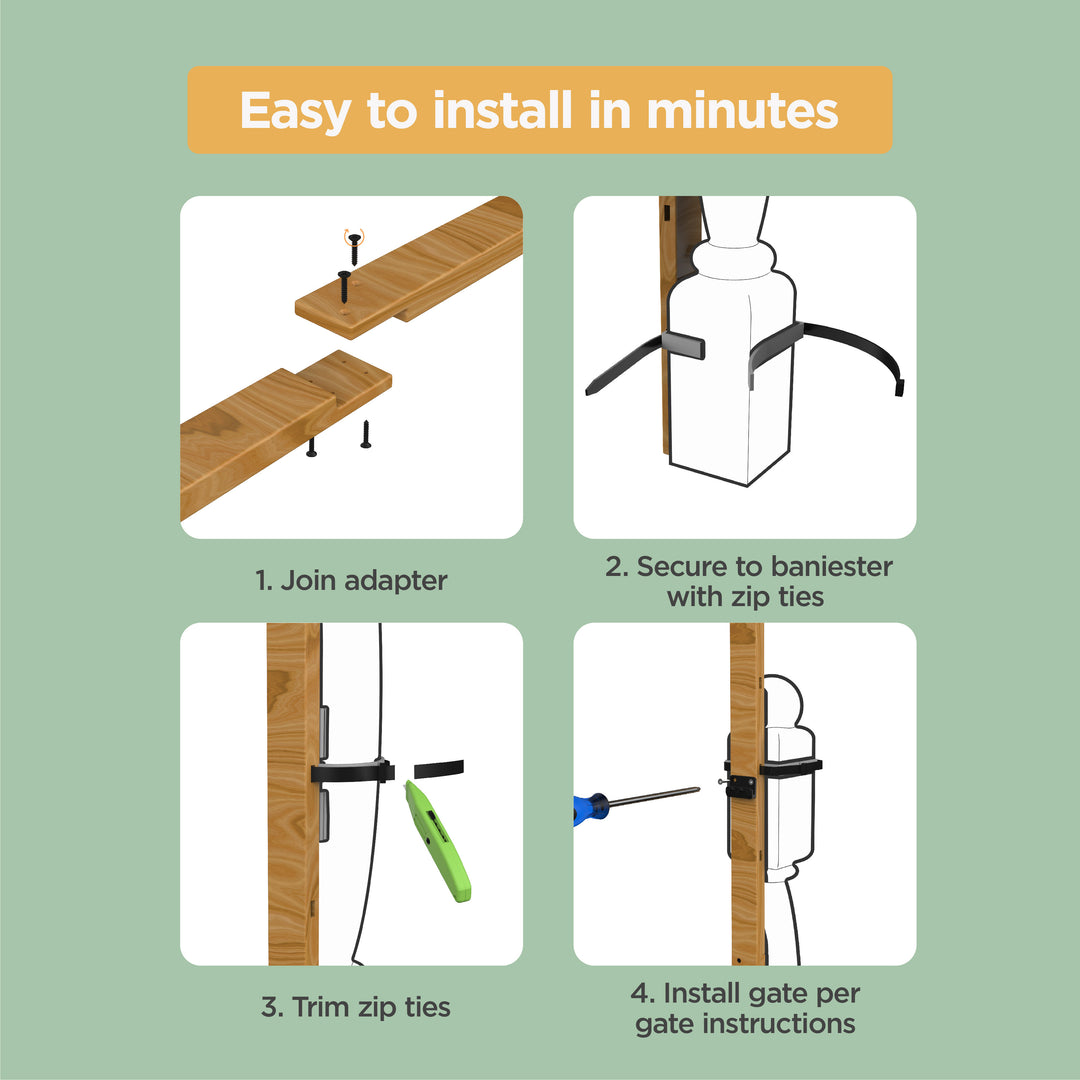 Easy to install in minutes

1. Join adapter

2. Secure to baniester with zip ties

3. Trim zip ties

4. Install gate per gate instructions